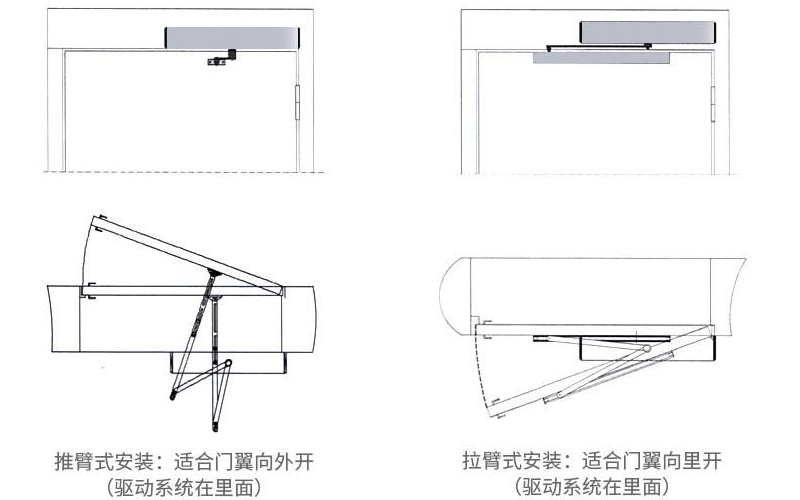 推臂式安装：适合门翼向外开
（驱动系统在里面）

拉臂式安装：适合门翼向里开
（驱动系统在里面）