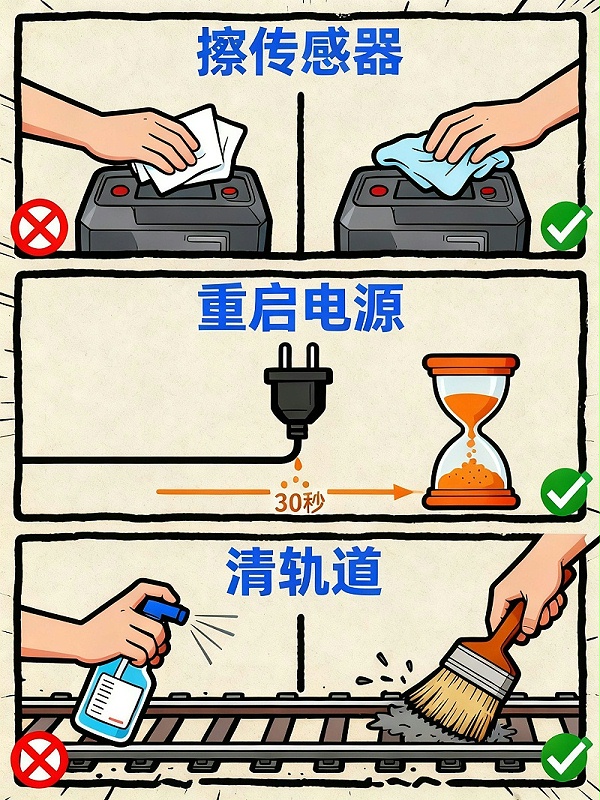 擦传感器

重启电源

30秒

清轨道